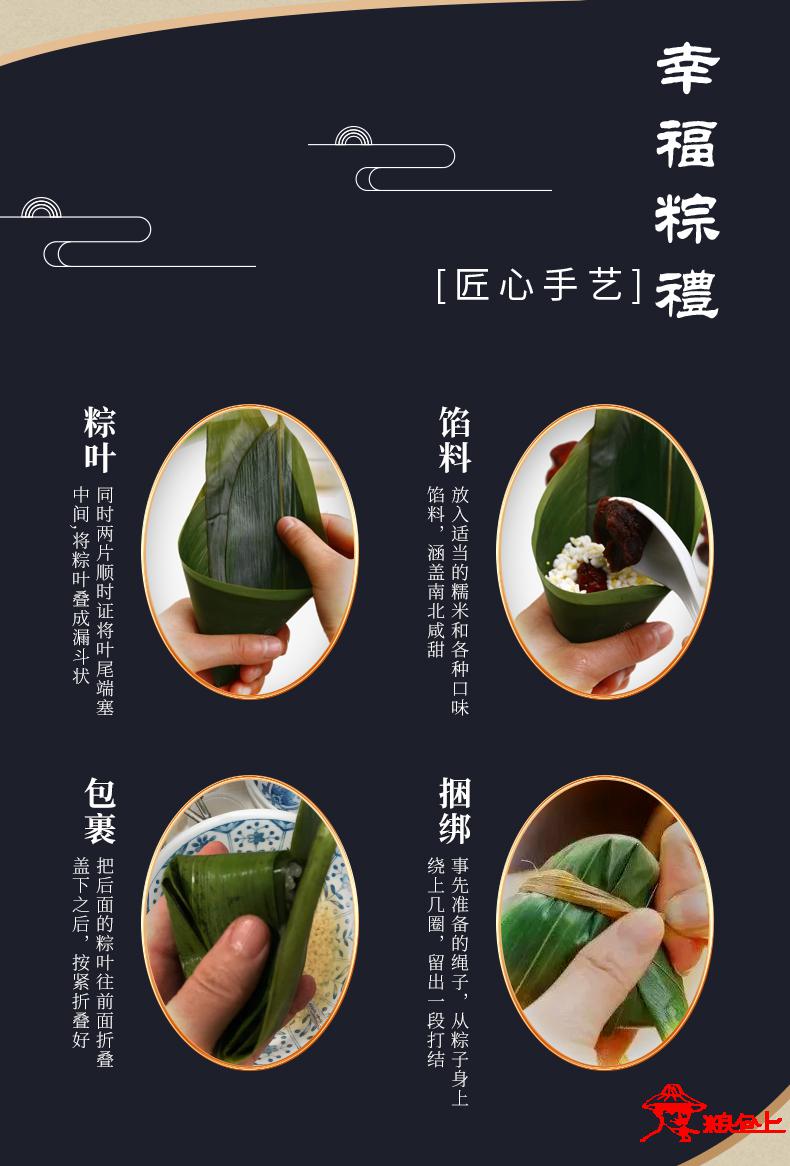 幸福粽禮

[匠心手艺]

粽叶

同时两片顺时证将叶尾端塞中间,将粽叶叠成漏斗状

馅料

放入适当的糯米和各种口味馅料，涵盖南北咸甜

包裹

把后面的粽叶往前面折叠盖下之后，按紧折叠好

捆绑

事先准备的绳子，从粽子身上绕上几圈，留出一段打结

粮仓上