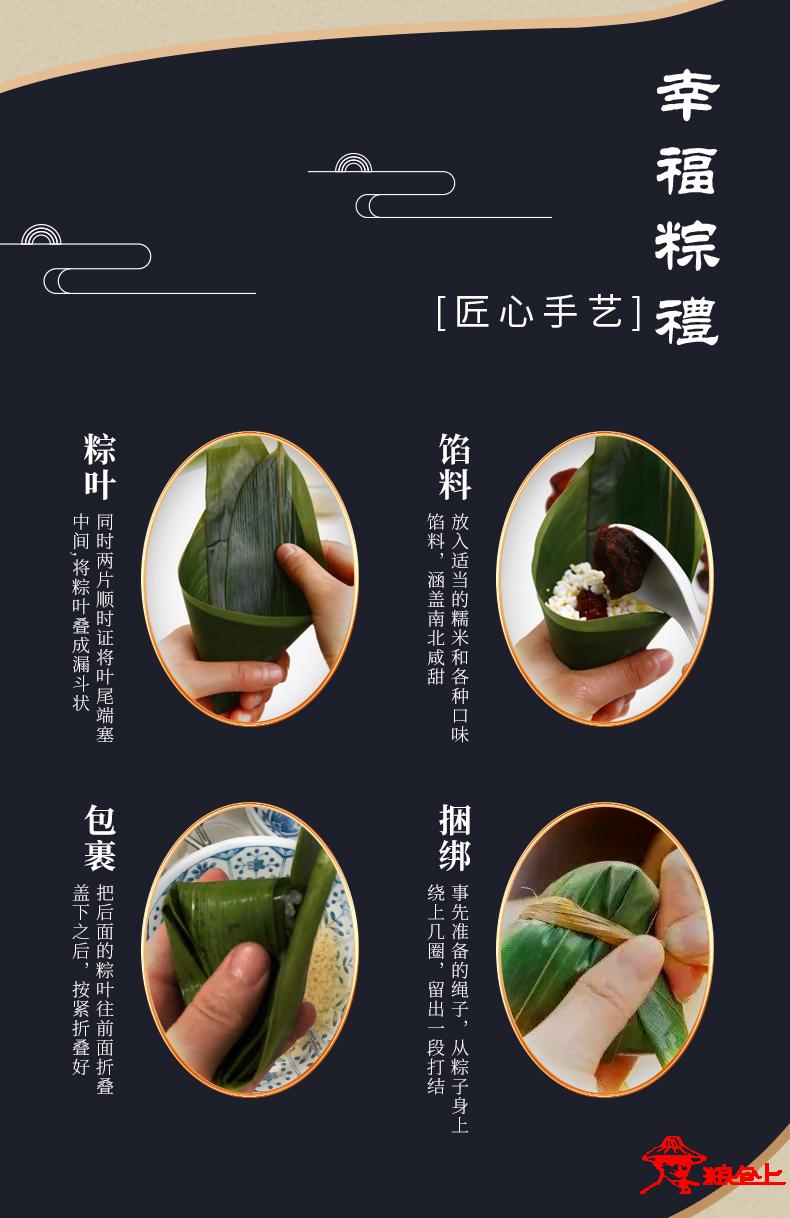 幸福粽禮

[匠心手艺]

粽叶

同时两片顺时证将叶尾端塞中间，将粽叶叠成漏斗状

馅料

放入适当的糯米和各种口味馅料，涵盖南北咸甜

包裹

把后面的粽叶往前面折叠盖下之后，按紧折叠好

捆绑

事先准备的绳子，从粽子身上绕上几圈，留出一段打结

粮仓上